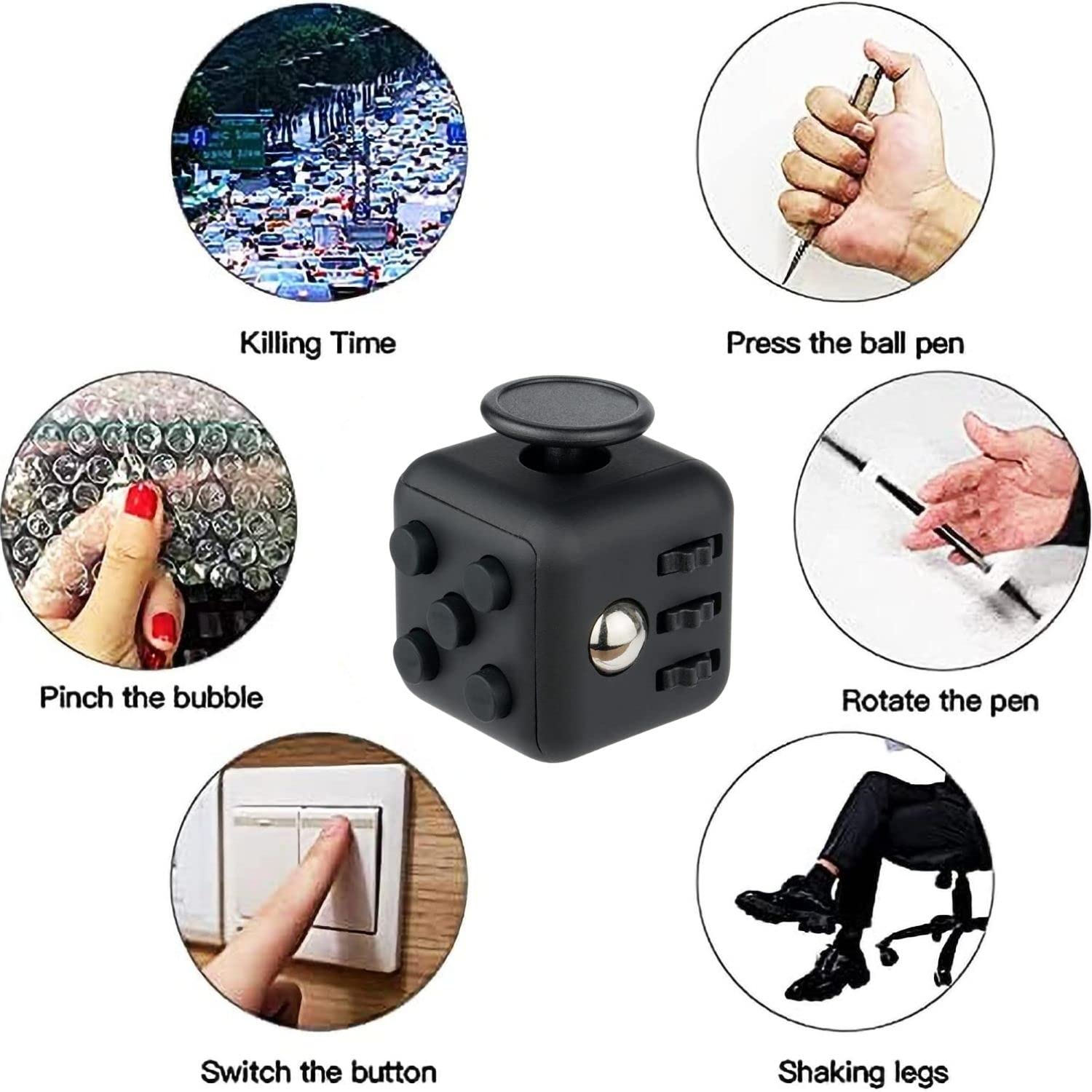 Killing Time

Press the ball pen

Pinch the bubble

Rotate the pen

Switch the button

Shaking legs